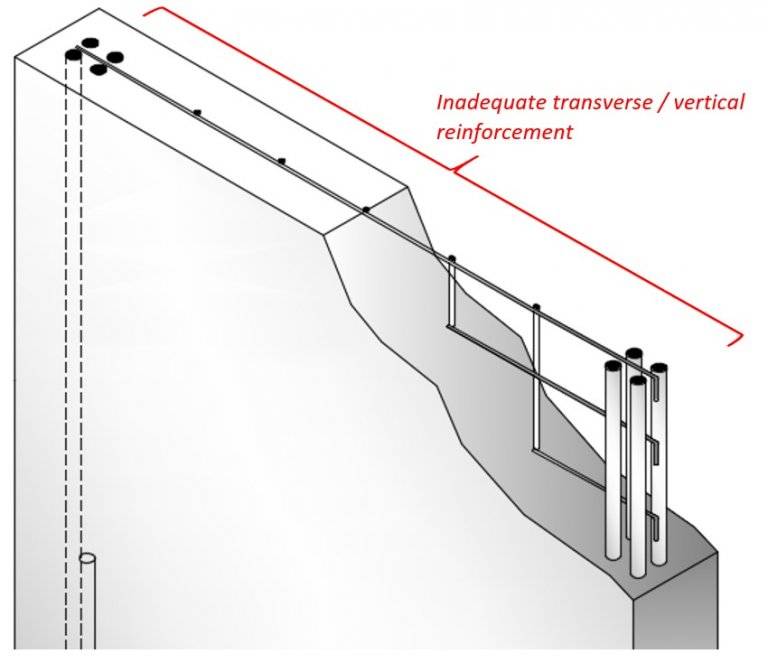 Inadequate transverse / vertical reinforcement