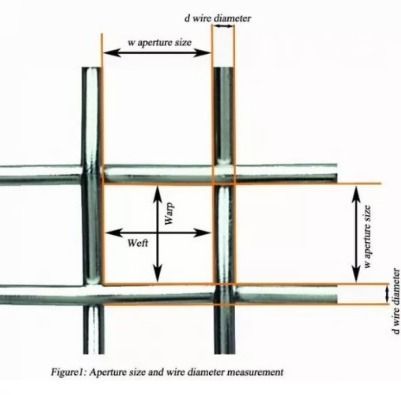 d wire diameter

w aperture size

Warp

Weft

w aperture size

d wire diameter

Figure1: Aperture size and wire diameter measurement