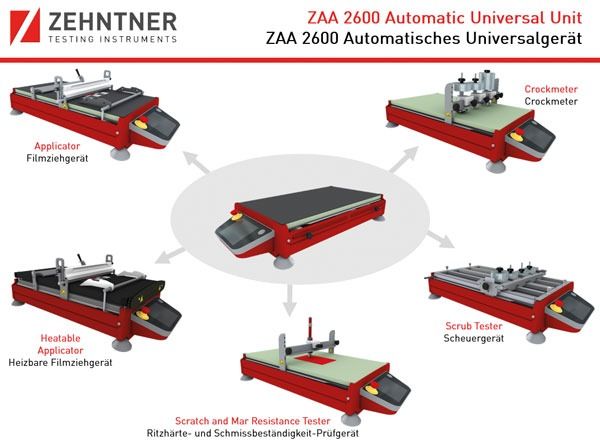 ZEHNTNER
TESTING INSTRUMENTS

ZAA 2600 Automatic Universal Unit
ZAA 2600 Automatisches Universalgerät

Applicator
Filmziehgerät

Crockmeter
Crockmeter

Heatable Applicator
Heizbare Filmziehgerät

Scrub Tester
Scheuergerät

Scratch and Mar Resistance Tester
Ritzhärte- und Schmissbeständigkeit-Prüfgerät