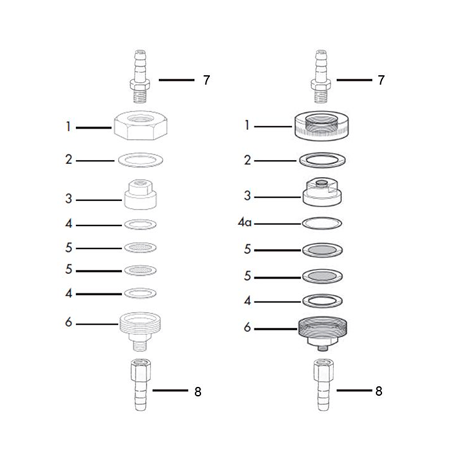 7
1
2
3
4
5
5
4
6
8

7
1
2
3
4a
5
5
4
6
8