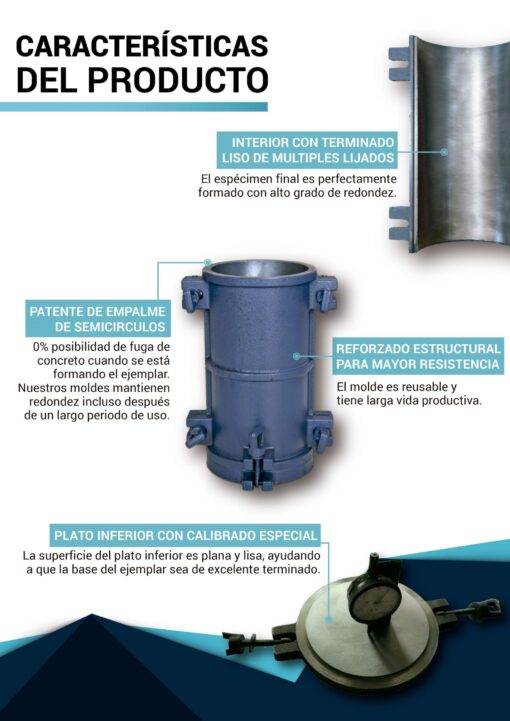 CARACTERÍSTICAS DEL PRODUCTO

INTERIOR CON TERMINADO LISO DE MULTIPLES LIJADOS

El espécimen final es perfectamente formado con alto grado de redondez.

PATENTE DE EMPALME DE SEMICIRCULOS

0% posibilidad de fuga de concreto cuando se está formando el ejemplar. Nuestros moldes mantienen redondez incluso después de un largo periodo de uso.

REFORZADO ESTRUCTURAL PARA MAYOR RESISTENCIA

El molde es reusable y tiene larga vida productiva.

PLATO INFERIOR CON CALIBRADO ESPECIAL

La superficie del plato inferior es plana y lisa, ayudando a que la base del ejemplar sea de excelente terminado.